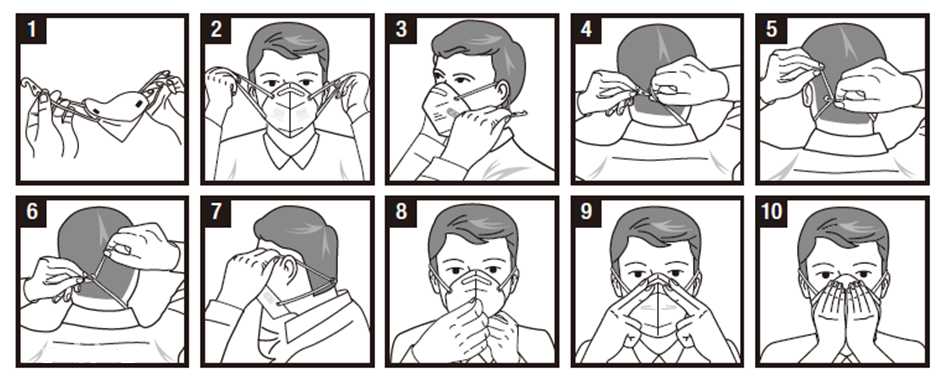 1
2
3
4
5
6
7
8
9
10